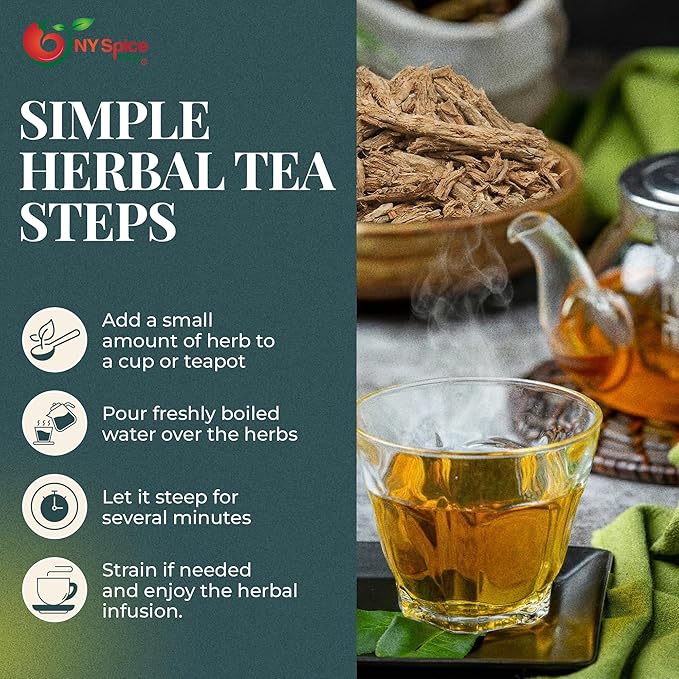 NY Spice

SIMPLE HERBAL TEA STEPS

Add a small amount of herb to a cup or teapot

Pour freshly boiled water over the herbs

Let it steep for several minutes

Strain if needed and enjoy the herbal infusion.