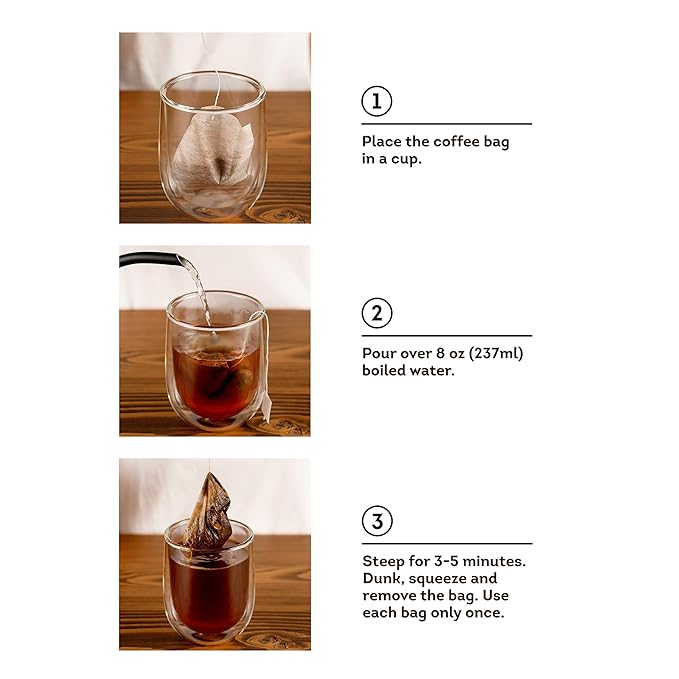 1

Place the coffee bag in a cup.

2

Pour over 8 oz (237ml) boiled water.

3

Steep for 3-5 minutes. Dunk, squeeze and remove the bag. Use each bag only once.