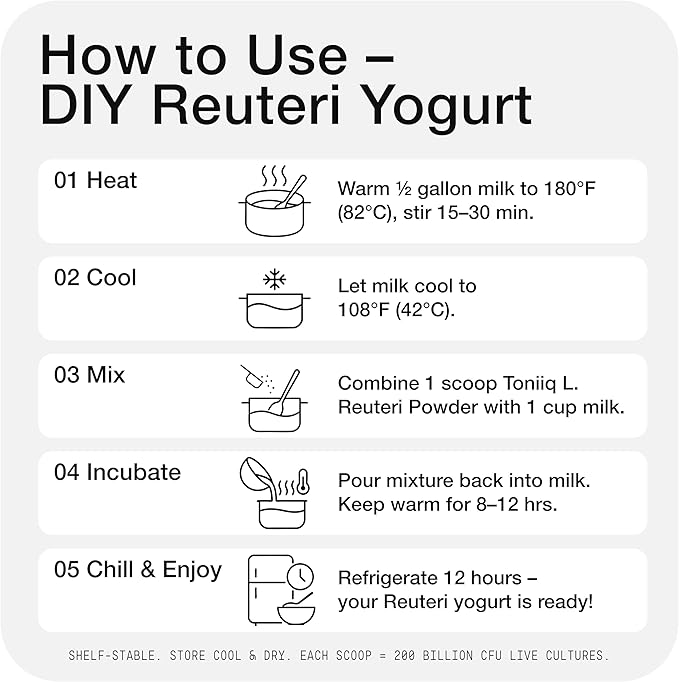 How to Use – DIY Reuteri Yogurt

01 Heat

Warm ½ gallon milk to 180°F (82°C), stir 15–30 min.

02 Cool

Let milk cool to 108°F (42°C).

03 Mix

Combine 1 scoop Toniiq L. Reuteri Powder with 1 cup milk.

04 Incubate

Pour mixture back into milk. Keep warm for 8–12 hrs.

05 Chill & Enjoy

Refrigerate 12 hours – your Reuteri yogurt is ready!

SHELF-STABLE. STORE COOL & DRY. EACH SCOOP = 200 BILLION CFU LIVE CULTURES.