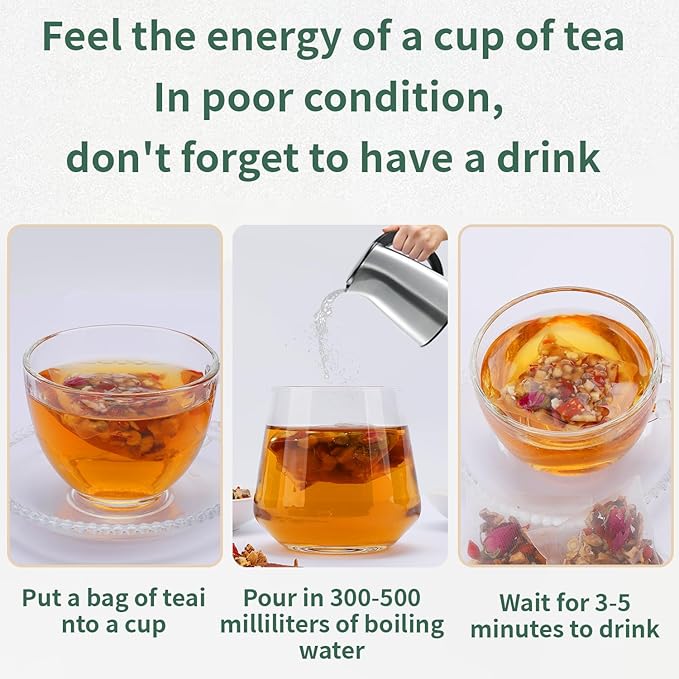 Feel the energy of a cup of tea
In poor condition,
don't forget to have a drink

Put a bag of teai nto a cup

Pour in 300-500 milliliters of boiling water

Wait for 3-5 minutes to drink