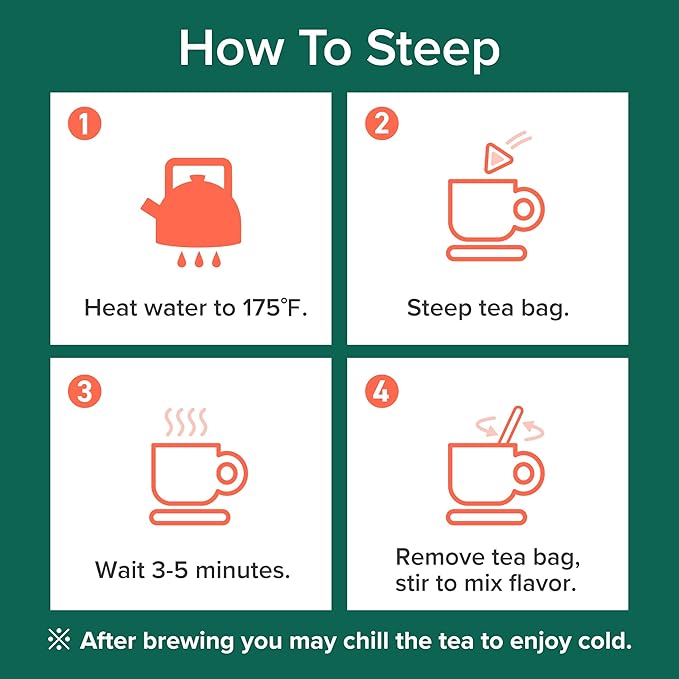 How To Steep

1

Heat water to 175°F.

2

Steep tea bag.

3

Wait 3-5 minutes.

4

Remove tea bag, stir to mix flavor.

※ After brewing you may chill the tea to enjoy cold.