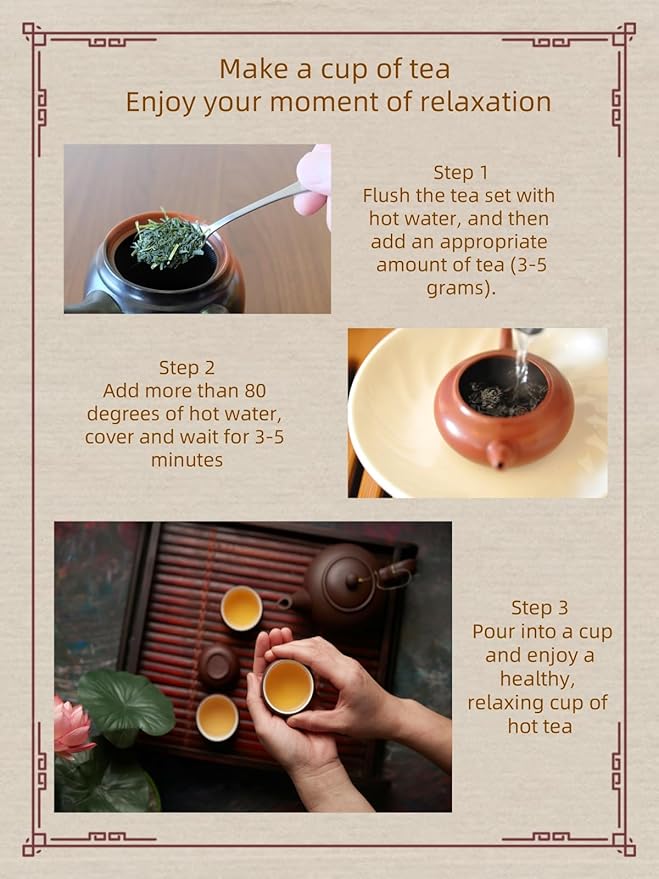 Make a cup of tea
Enjoy your moment of relaxation

Step 1
Flush the tea set with hot water, and then add an appropriate amount of tea (3-5 grams).

Step 2
Add more than 80 degrees of hot water, cover and wait for 3-5 minutes

Step 3
Pour into a cup and enjoy a healthy, relaxing cup of hot tea