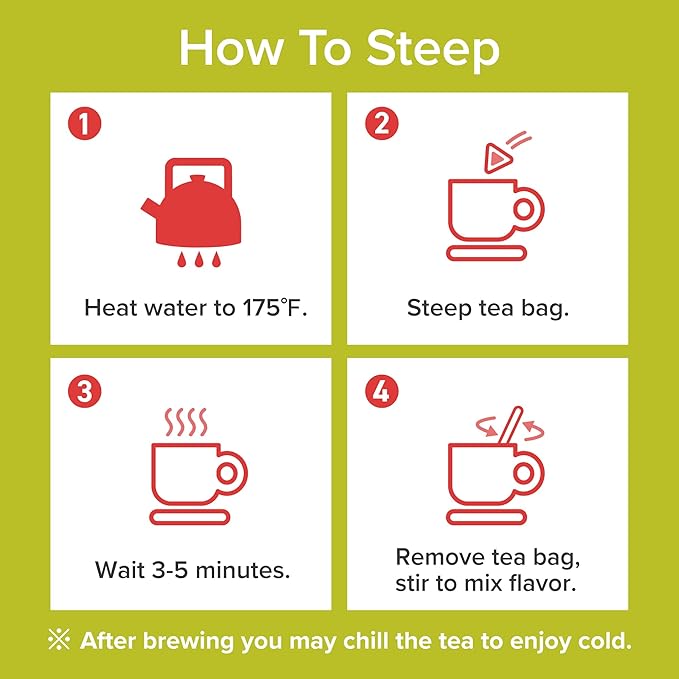 How To Steep

1

Heat water to 175°F.

2

Steep tea bag.

3

Wait 3-5 minutes.

4

Remove tea bag, stir to mix flavor.

※ After brewing you may chill the tea to enjoy cold.