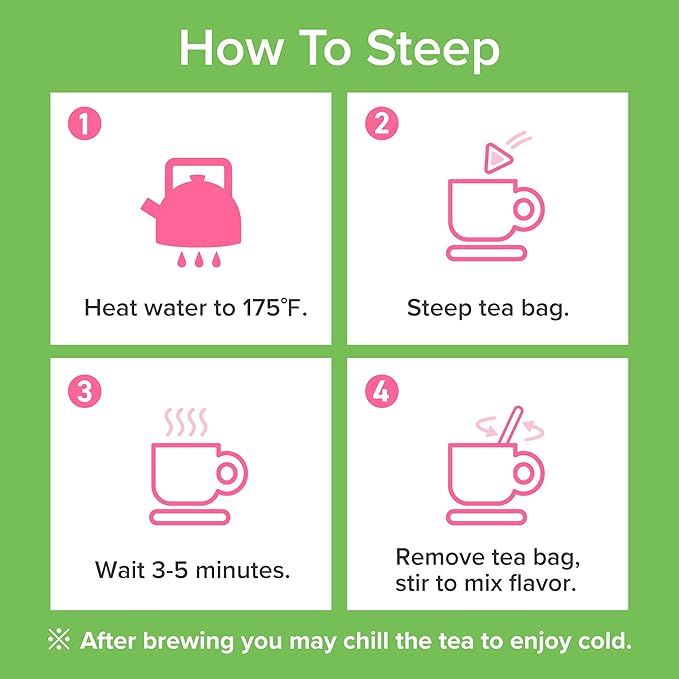 How To Steep

1

Heat water to 175°F.

2

Steep tea bag.

3

Wait 3-5 minutes.

4

Remove tea bag, stir to mix flavor.

※ After brewing you may chill the tea to enjoy cold.