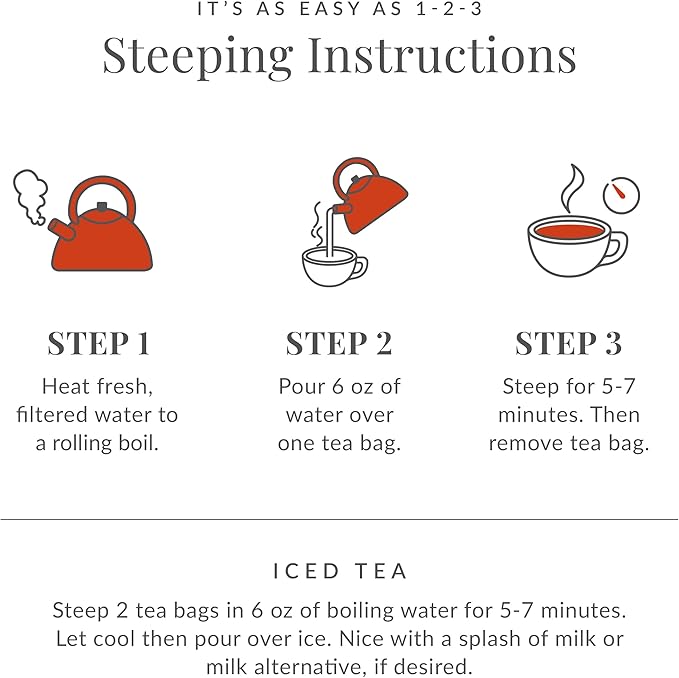 IT'S AS EASY AS 1-2-3

Steeping Instructions

STEP 1

Heat fresh, filtered water to a rolling boil.

STEP 2

Pour 6 oz of water over one tea bag.

STEP 3

Steep for 5-7 minutes. Then remove tea bag.

ICED TEA

Steep 2 tea bags in 6 oz of boiling water for 5-7 minutes. Let cool then pour over ice. Nice with a splash of milk or milk alternative, if desired.