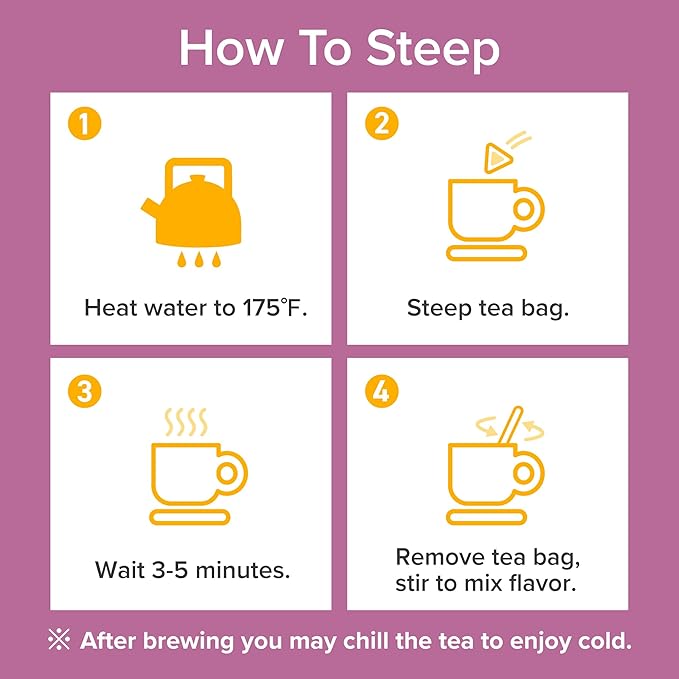 How To Steep

1

Heat water to 175°F.

2

Steep tea bag.

3

Wait 3-5 minutes.

4

Remove tea bag, stir to mix flavor.

※ After brewing you may chill the tea to enjoy cold.