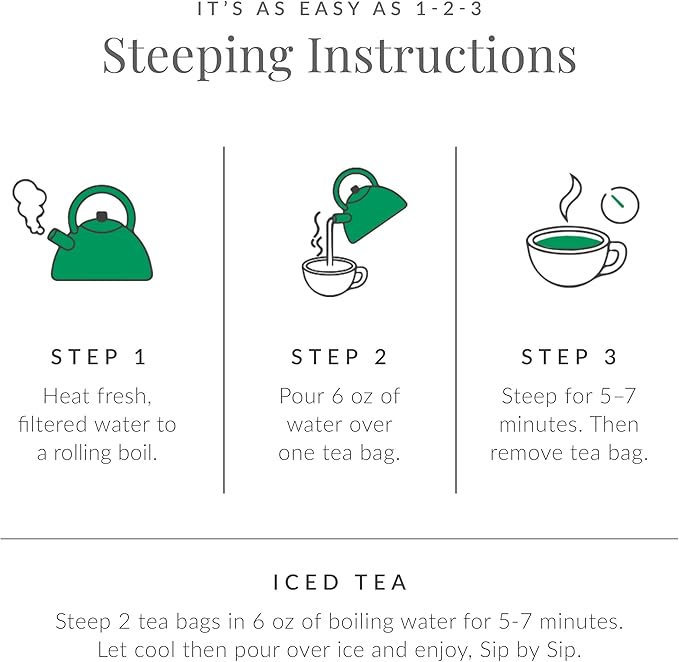 IT'S AS EASY AS 1-2-3

Steeping Instructions

STEP 1

Heat fresh, filtered water to a rolling boil.

STEP 2

Pour 6 oz of water over one tea bag.

STEP 3

Steep for 5–7 minutes. Then remove tea bag.

ICED TEA

Steep 2 tea bags in 6 oz of boiling water for 5-7 minutes. Let cool then pour over ice and enjoy, Sip by Sip.