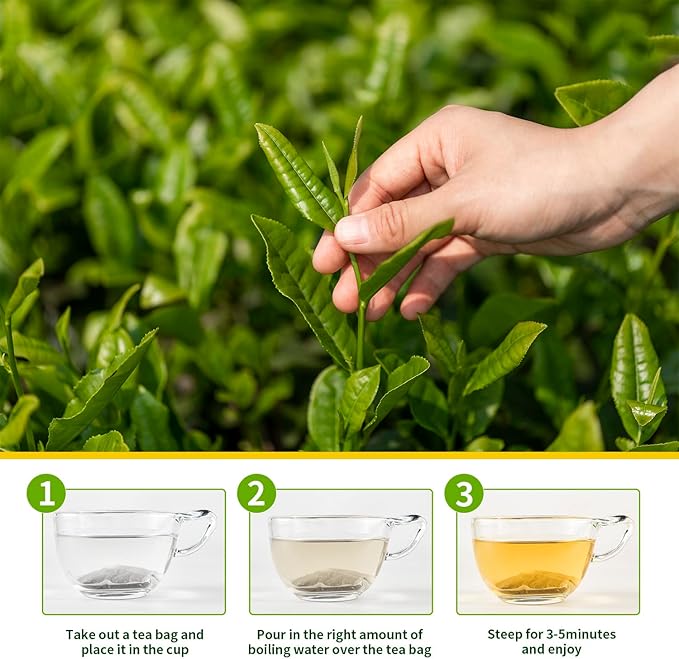 1

Take out a tea bag and place it in the cup

2

Pour in the right amount of boiling water over the tea bag

3

Steep for 3-5minutes and enjoy