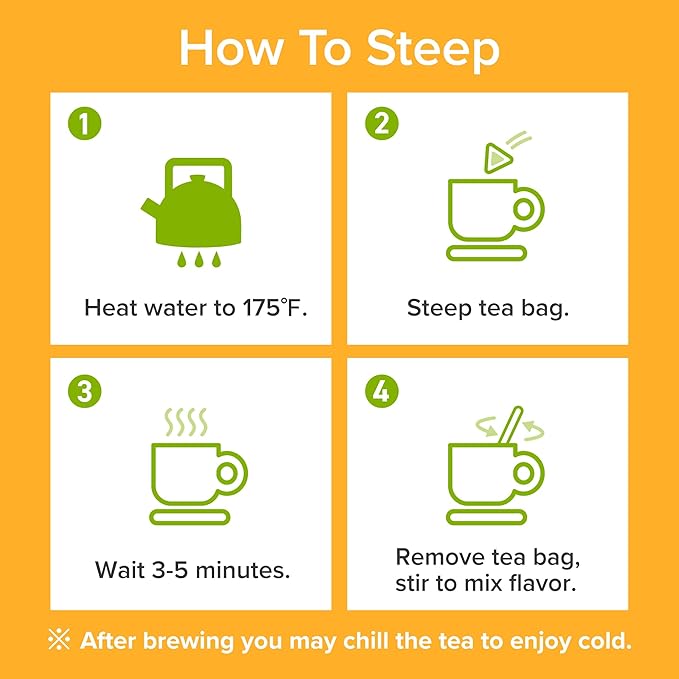 How To Steep

1

Heat water to 175°F.

2

Steep tea bag.

3

Wait 3-5 minutes.

4

Remove tea bag, stir to mix flavor.

※ After brewing you may chill the tea to enjoy cold.