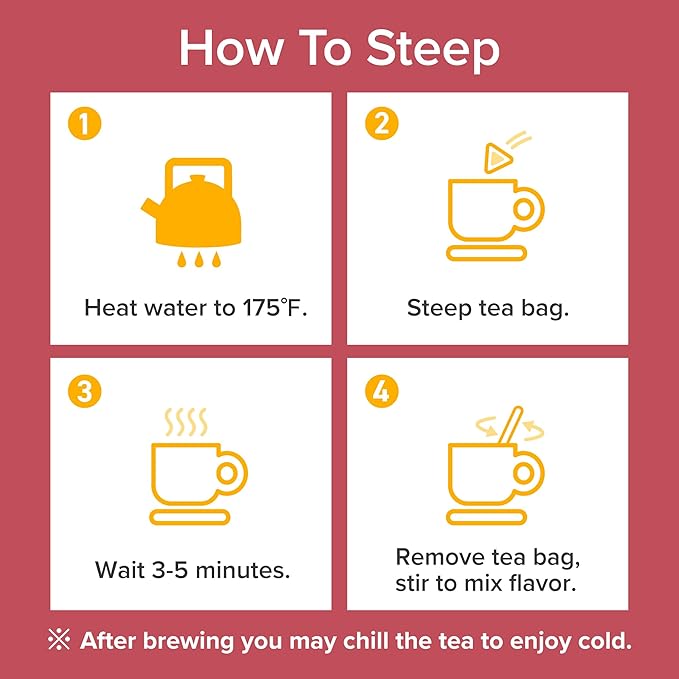 How To Steep

1

Heat water to 175°F.

2

Steep tea bag.

3

Wait 3-5 minutes.

4

Remove tea bag, stir to mix flavor.

※ After brewing you may chill the tea to enjoy cold.