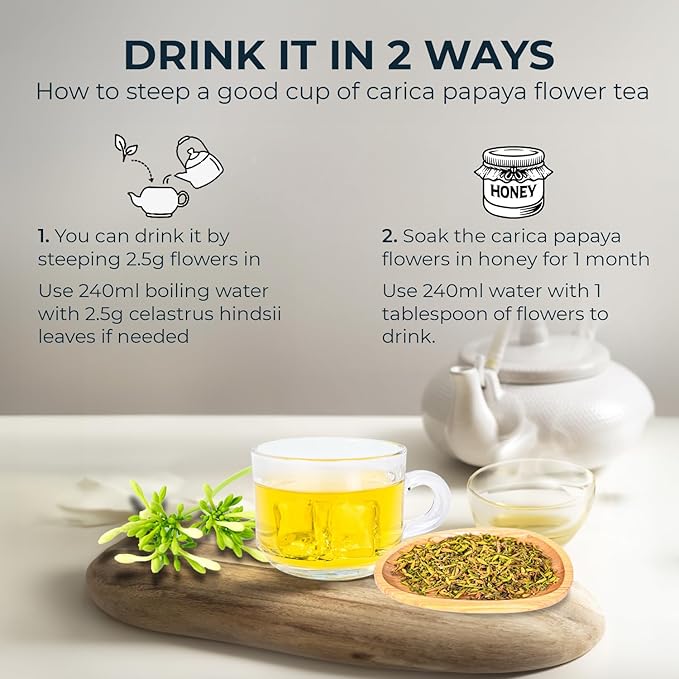 DRINK IT IN 2 WAYS
How to steep a good cup of carica papaya flower tea

1. You can drink it by steeping 2.5g flowers in

Use 240ml boiling water with 2.5g celastrus hindsii leaves if needed

HONEY

2. Soak the carica papaya flowers in honey for 1 month

Use 240ml water with 1 tablespoon of flowers to drink.