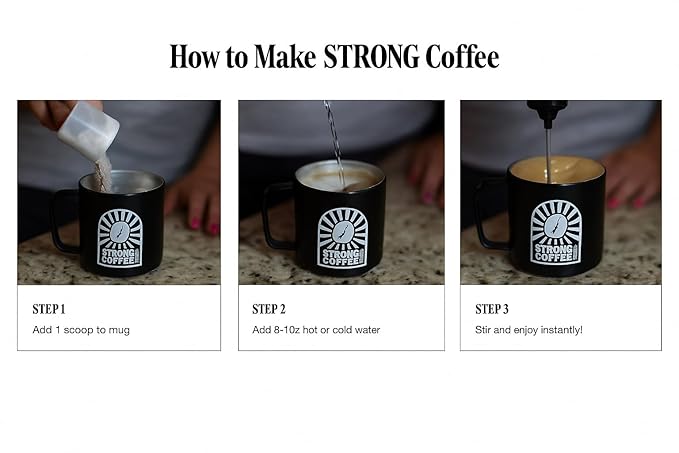 How to Make STRONG Coffee

STRONG COFFEE

STEP 1
Add 1 scoop to mug

STRONG COFFEE

STEP 2
Add 8-10z hot or cold water

STRONG COFFEE

STEP 3
Stir and enjoy instantly!