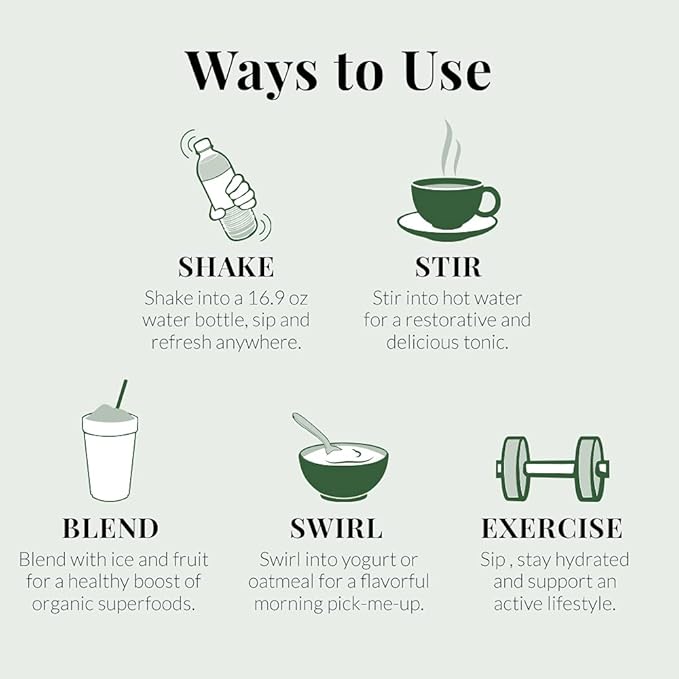 Ways to Use

SHAKE
Shake into a 16.9 oz water bottle, sip and refresh anywhere.

STIR
Stir into hot water for a restorative and delicious tonic.

BLEND
Blend with ice and fruit for a healthy boost of organic superfoods.

SWIRL
Swirl into yogurt or oatmeal for a flavorful morning pick-me-up.

EXERCISE
Sip , stay hydrated and support an active lifestyle.