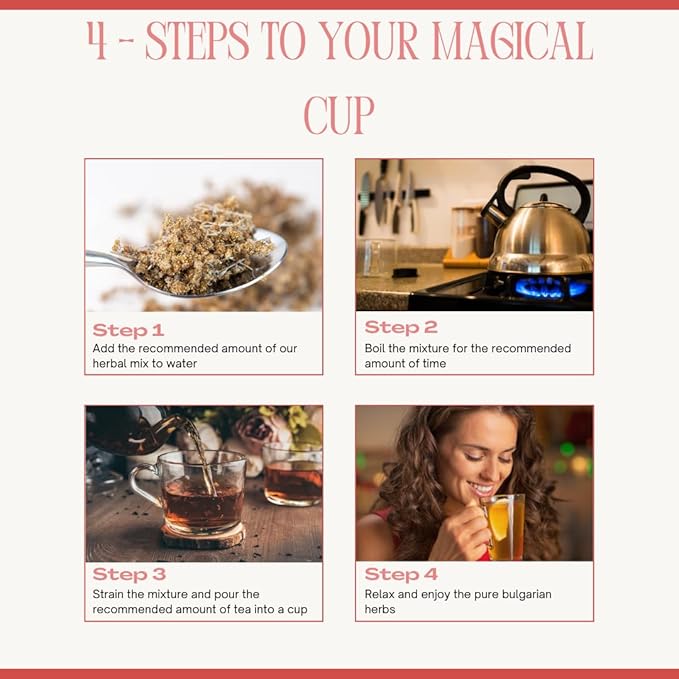 4 - STEPS TO YOUR MAGICAL CUP

Step 1
Add the recommended amount of our herbal mix to water

Step 2
Boil the mixture for the recommended amount of time

Step 3
Strain the mixture and pour the recommended amount of tea into a cup

Step 4
Relax and enjoy the pure bulgarian herbs