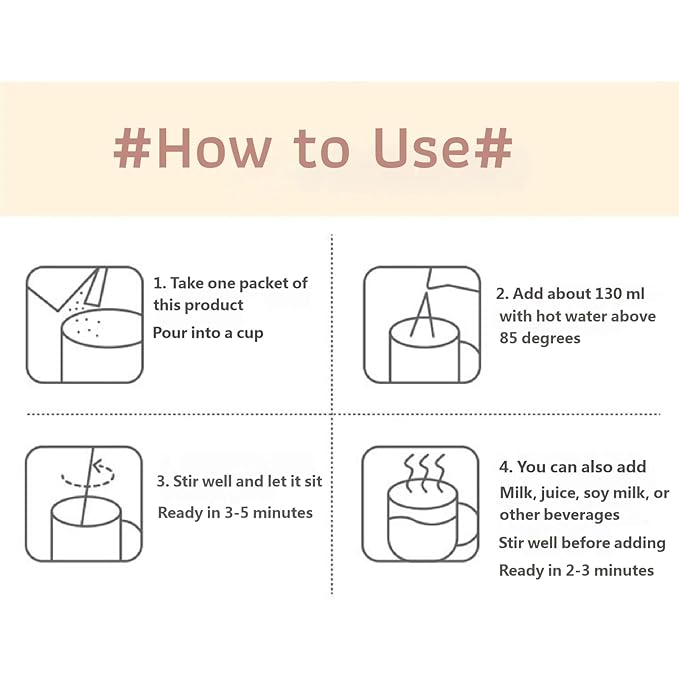 #How to Use#

1. Take one packet of this product
Pour into a cup

2. Add about 130 ml with hot water above 85 degrees

3. Stir well and let it sit
Ready in 3-5 minutes

4. You can also add Milk, juice, soy milk, or other beverages
Stir well before adding
Ready in 2-3 minutes